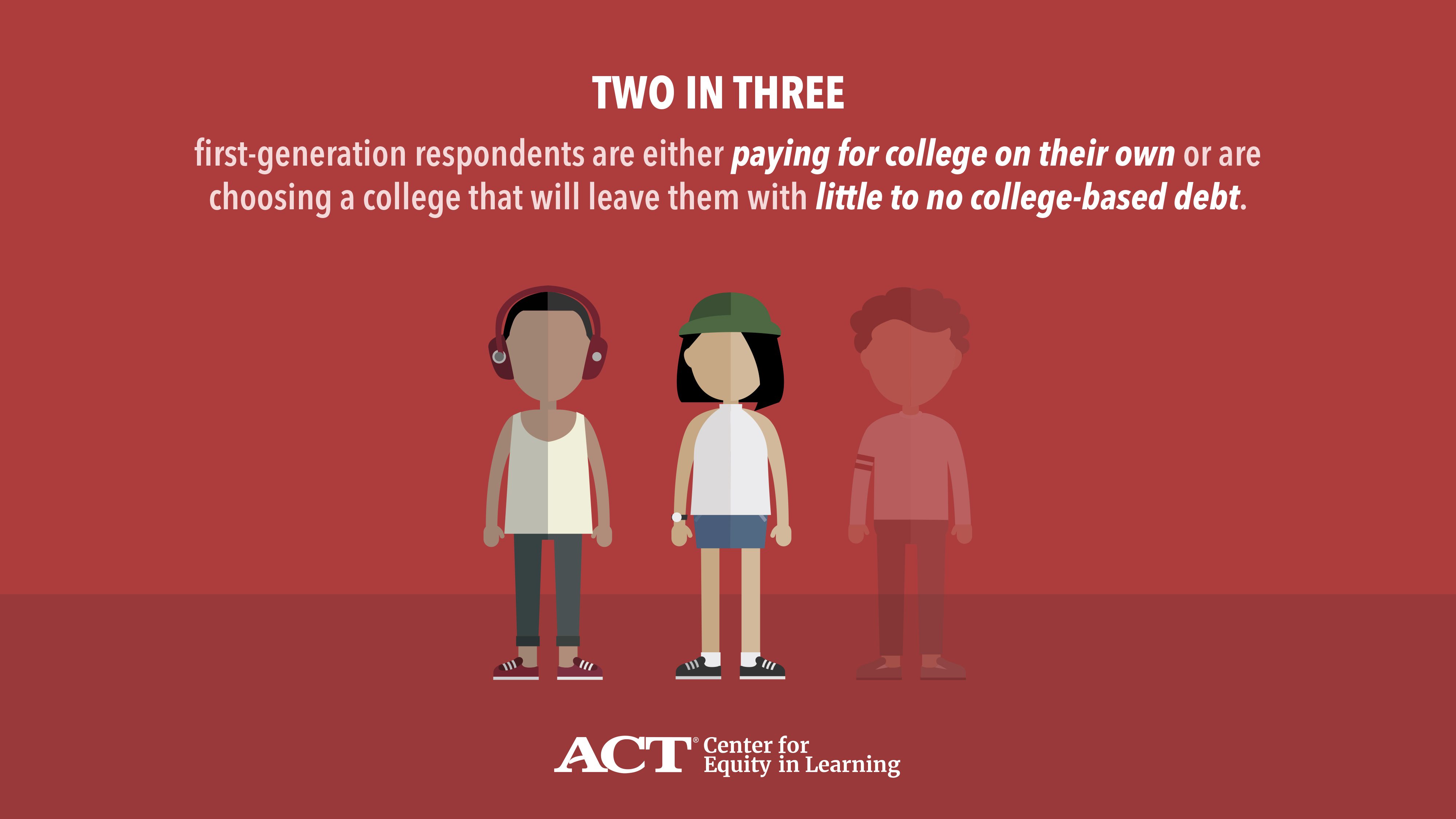 TWO IN THREE

first-generation respondents are either paying for college on their own or are choosing a college that will leave them with little to no college-based debt.

ACT® Center for Equity in Learning