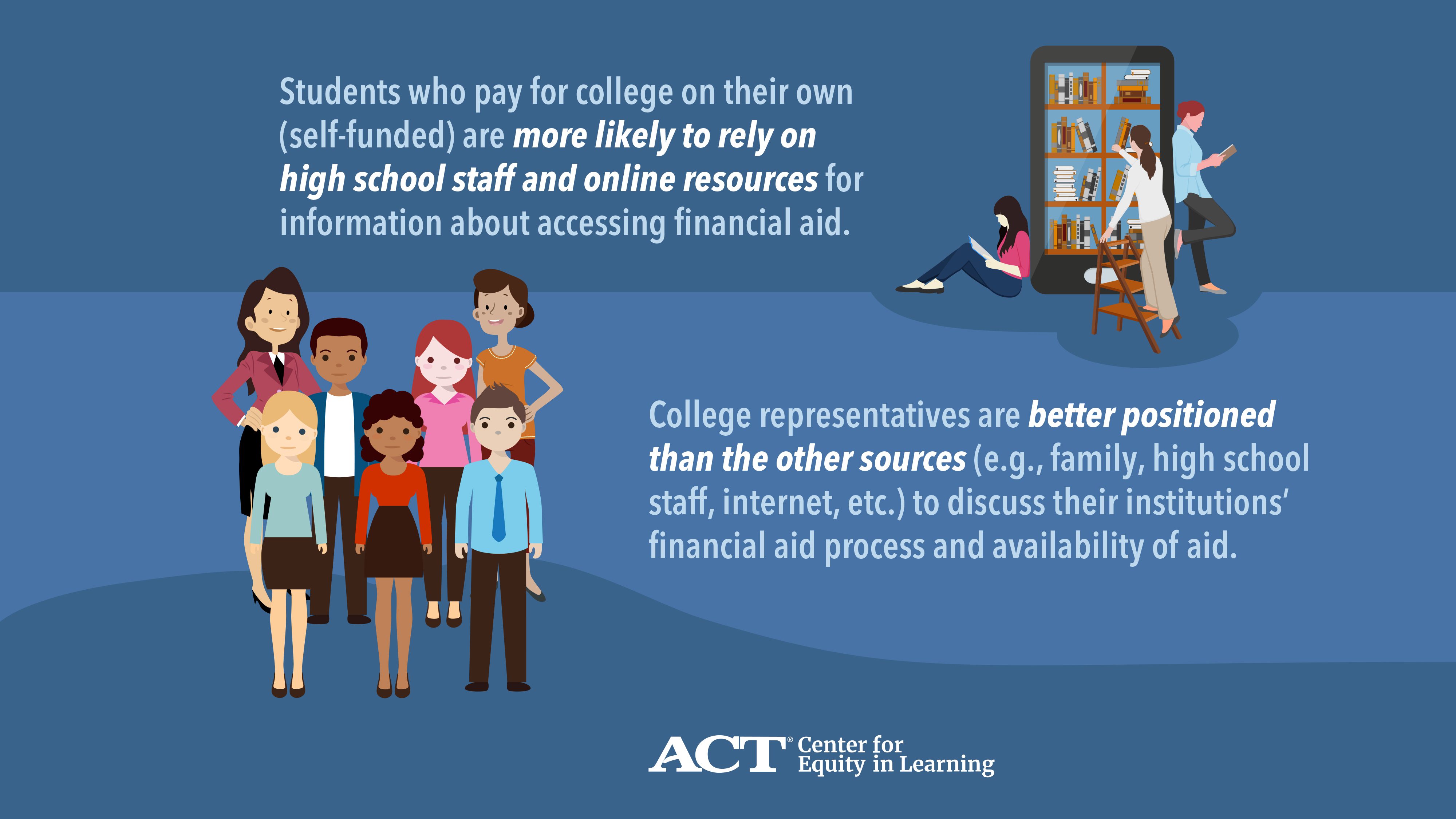 Students who pay for college on their own (self-funded) are more likely to rely on high school staff and online resources for information about accessing financial aid.

College representatives are better positioned than the other sources (e.g., family, high school staff, internet, etc.) to discuss their institutions' financial aid process and availability of aid.

ACT® Center for Equity in Learning